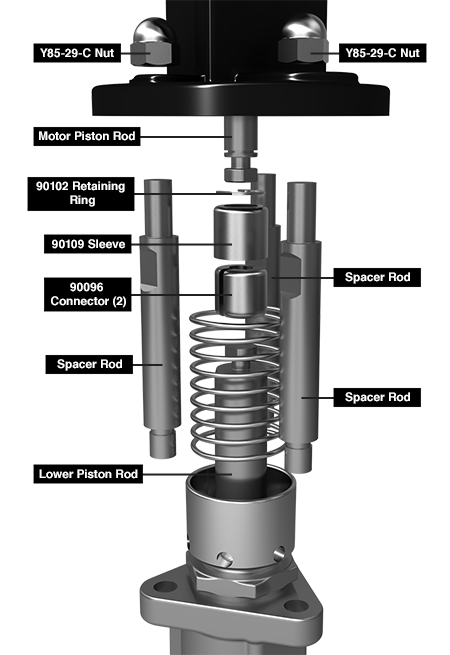 Y85-29-C Nut

Y85-29-C Nut

Motor Piston Rod

90102 Retaining Ring

90109 Sleeve

90096 Connector (2)

Spacer Rod

Spacer Rod

Spacer Rod

Lower Piston Rod