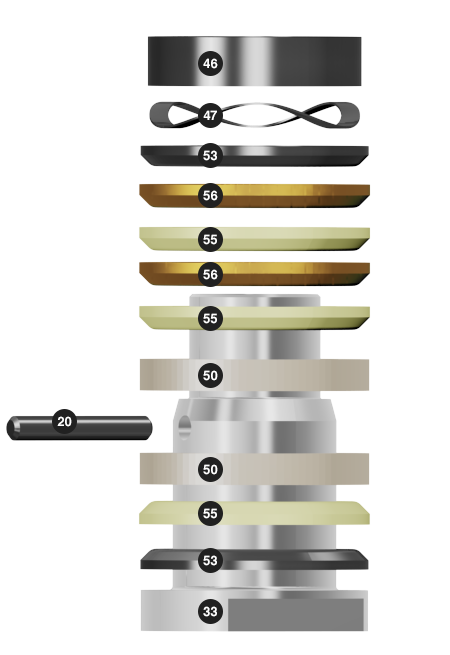 46
47
53
56
55
56
55
50
20
50
55
53
33